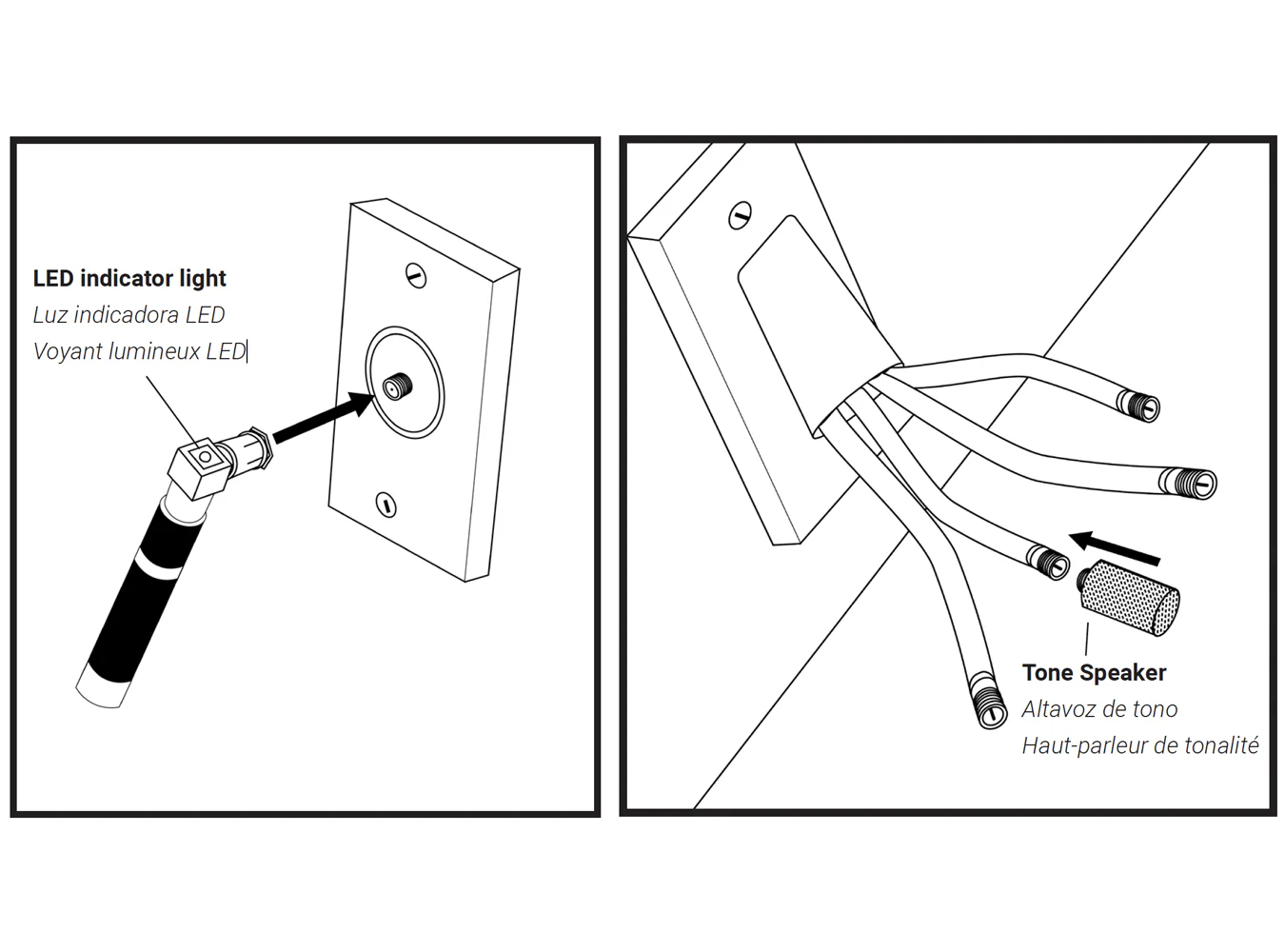 LED indicator light
Luz indicadora LED
Voyant lumineux LED

Tone Speaker
Altavoz de tono
Haut-parleur de tonalité